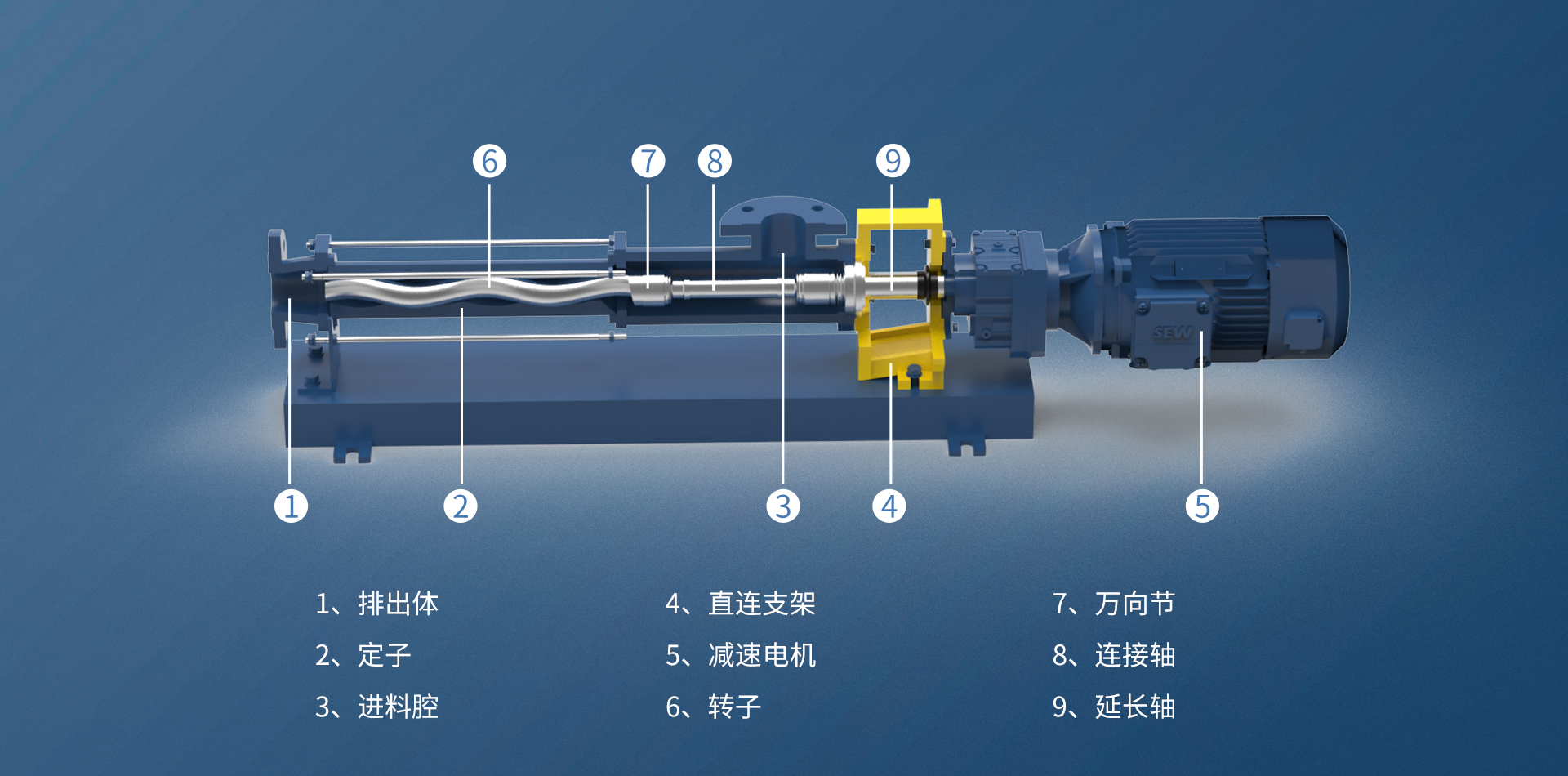 6 7 8 9

SEW

1 2 3 4 5

1、排出体
2、定子
3、进料腔

4、直连支架
5、减速电机
6、转子

7、万向节
8、连接轴
9、延长轴